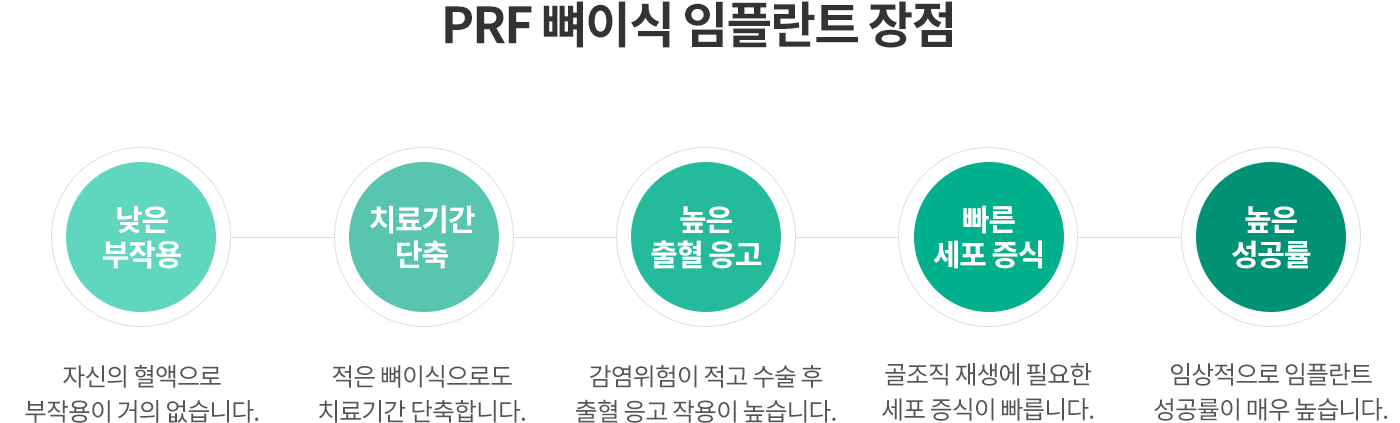 PRF 뼈이식 임플란트 장점

낮은
부작용

자신의 혈액으로
부작용이 거의 없습니다.

치료기간
단축

적은 뼈이식으로도
치료기간 단축합니다.

높은
출혈 응고

감염위험이 적고 수술 후
출혈 응고 작용이 높습니다.

빠른
세포 증식

골조직 재생에 필요한
세포 증식이 빠릅니다.

높은
성공률

임상적으로 임플란트
성공률이 매우 높습니다.