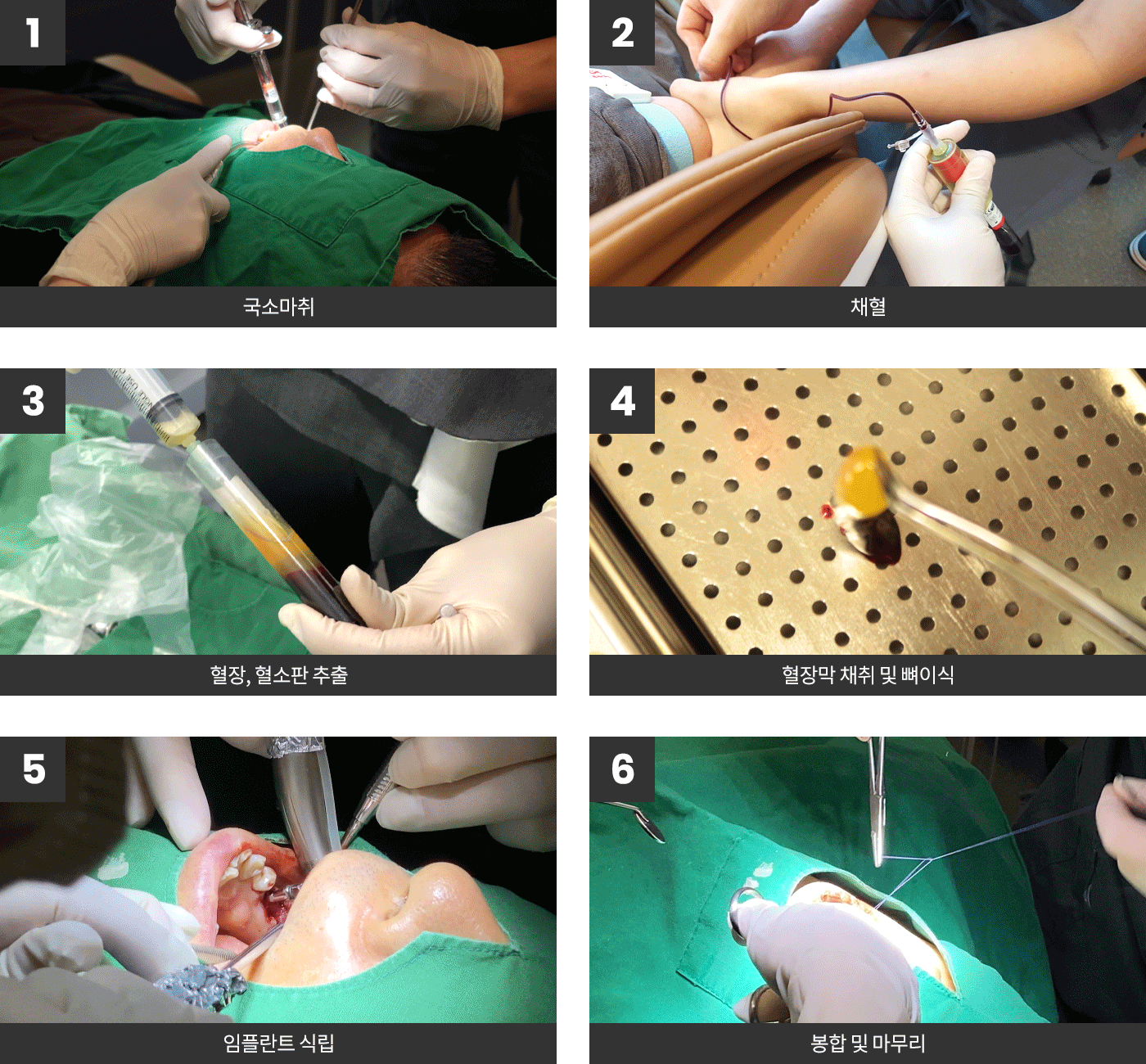 1
국소마취

2
채혈

3
혈장, 혈소판 추출

4
혈장막 채취 및 뼈이식

5
임플란트 식립

6
봉합 및 마무리